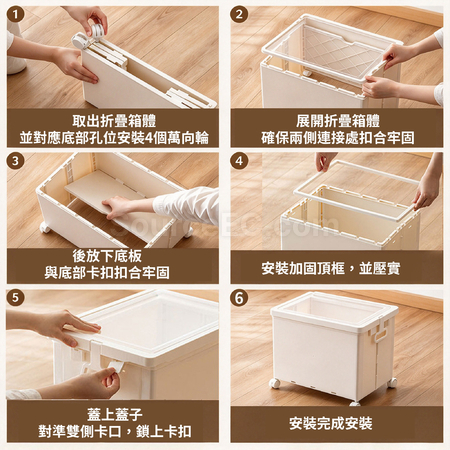 1

取出折疊箱體
並對應底部孔位安裝4個萬向輪

2

展開折疊箱體
確保兩側連接處扣合牢固

3

後放下底板
與底部卡扣扣合牢固

4

安裝加固頂框，並壓實

5

蓋上蓋子
對準雙側卡口，鎖上卡扣

6

安裝完成安裝

SourceEC.com